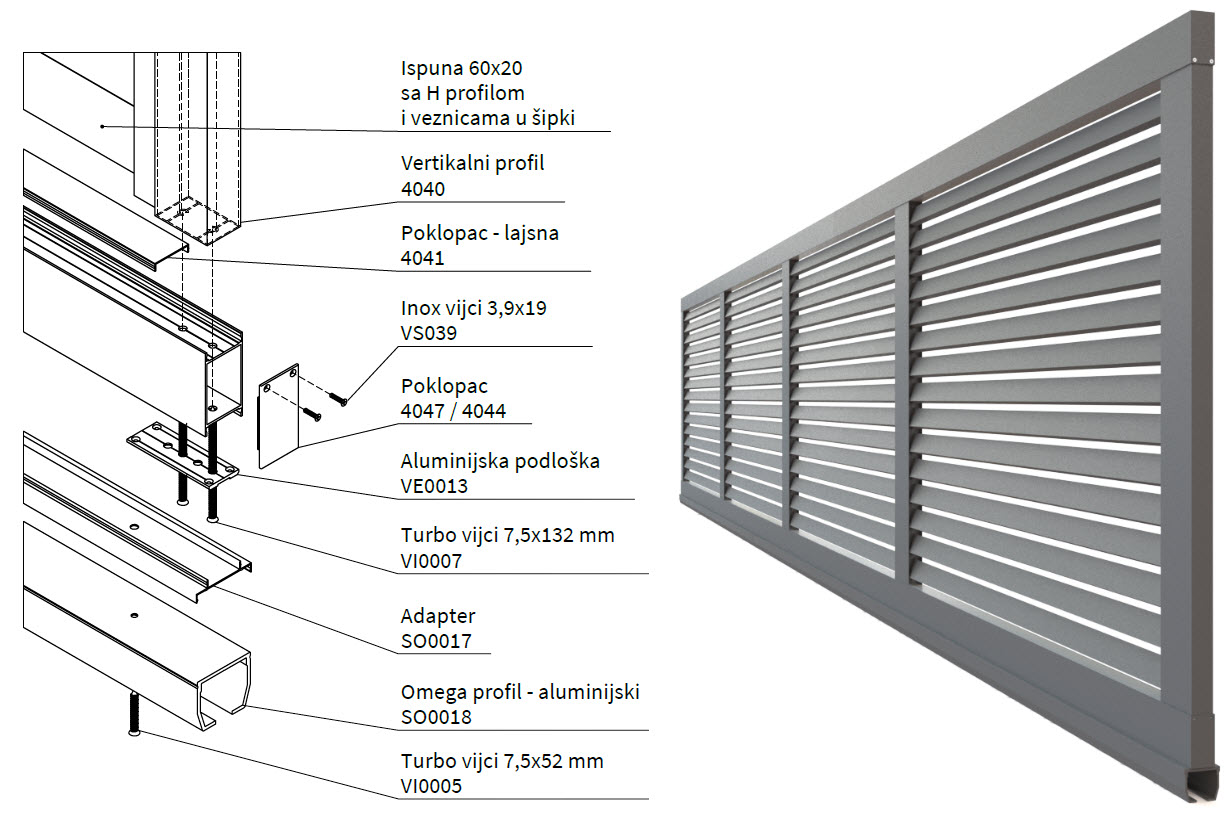 Ispuna 60x20
sa H profilom
i veznicama u šipki

Vertikalni profil
4040

Poklopac - lajsna
4041

Inox vijci 3,9x19
VS039

Poklopac
4047 / 4044

Aluminijska podloška
VE0013

Turbo vijci 7,5x132 mm
VI0007

Adapter
SO0017

Omega profil - aluminijski
SO0018

Turbo vijci 7,5x52 mm
VI0005