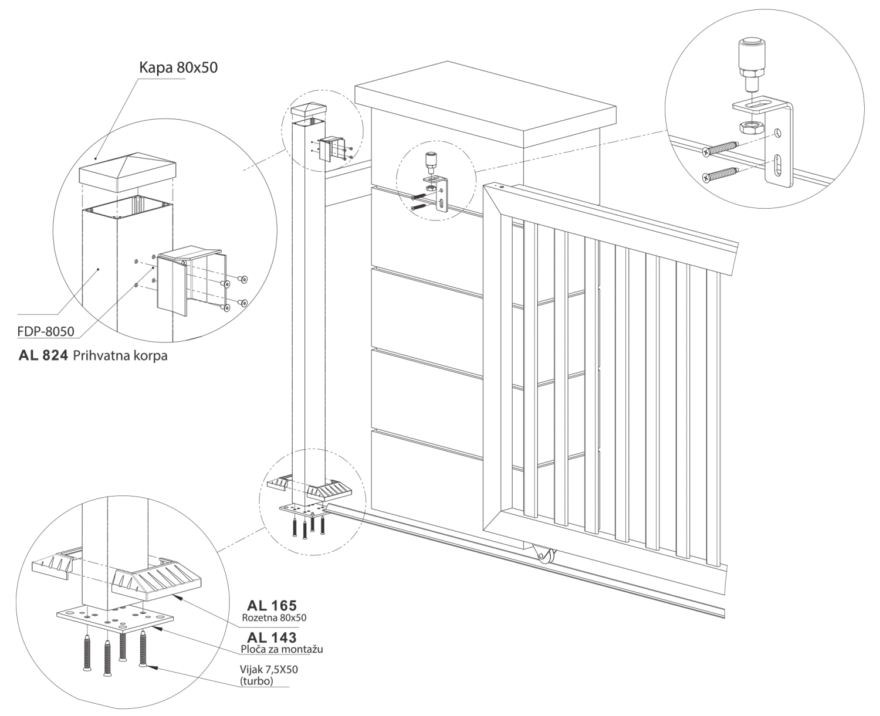 Kapa 80x50

FDP-8050

AL 824 Prihvatna korpa

AL 165
Rozetna 80x50

AL 143
Ploča za montažu

Vijak 7,5X50
(turbo)