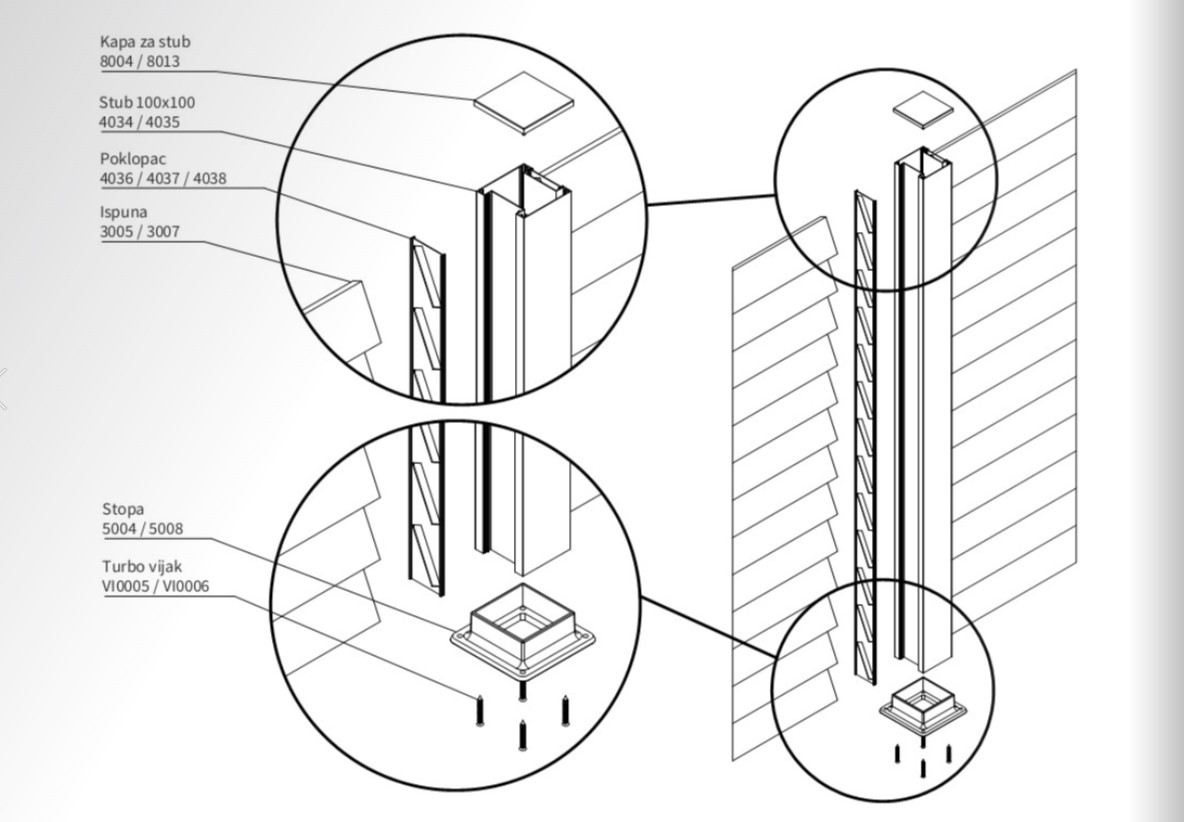 Kapa za stub
8004 / 8013

Stub 100x100
4034 / 4035

Poklopac
4036 / 4037 / 4038

Ispuna
3005 / 3007

Stopa
5004 / 5008

Turbo vijak
VI0005 / VI0006